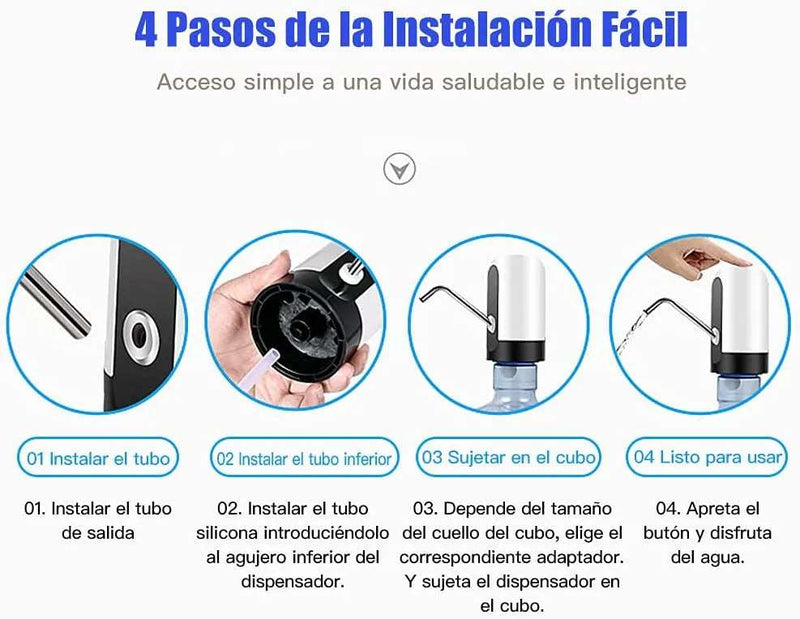 4 Pasos de la Instalación Fácil

Acceso simple a una vida saludable e inteligente

01 Instalar el tubo

02 Instalar el tubo inferior

03 Sujetar en el cubo

04 Listo para usar

01. Instalar el tubo de salida

02. Instalar el tubo silicona introduciéndolo al agujero inferior del dispensador.

03. Depende del tamaño del cuello del cubo, elige el correspondiente adaptador. Y sujeta el dispensador en el cubo.

04. Apreta el butón y disfruta del agua.